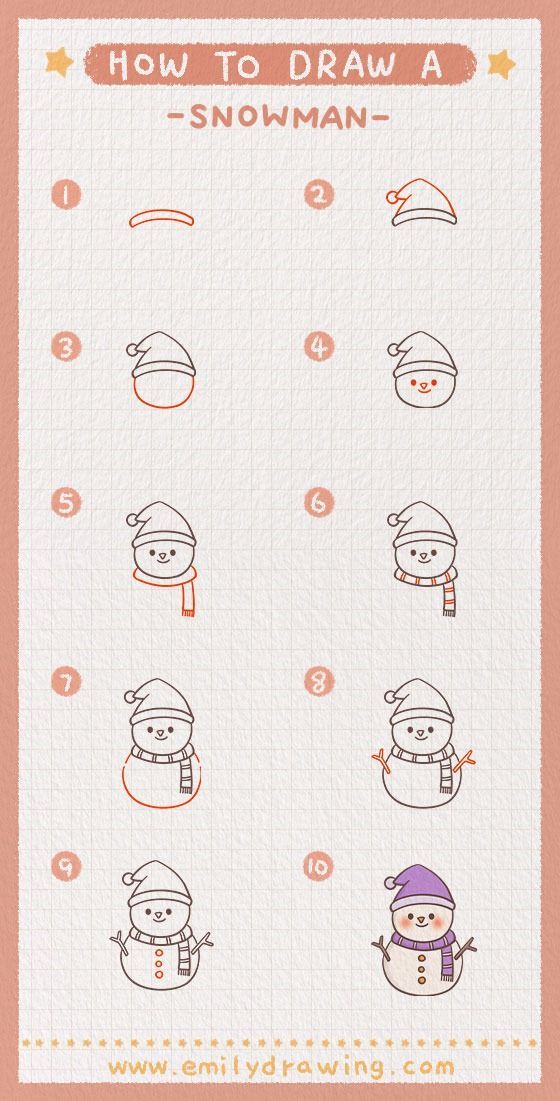 HOW TO DRAW A
-SNOWMAN-

1

2

3

4

5

6

7

8

9

10

www.emilydrawing.com