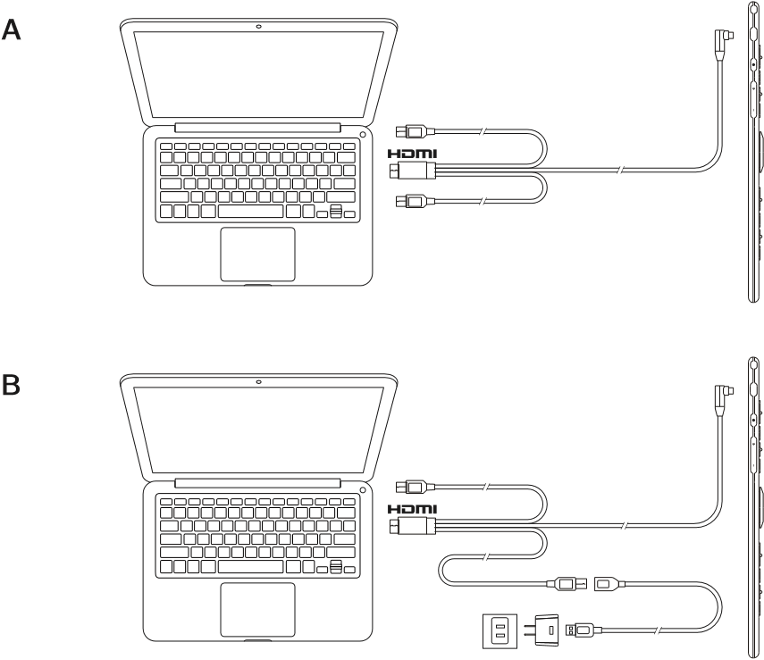 A

HDMI

B

HDMI