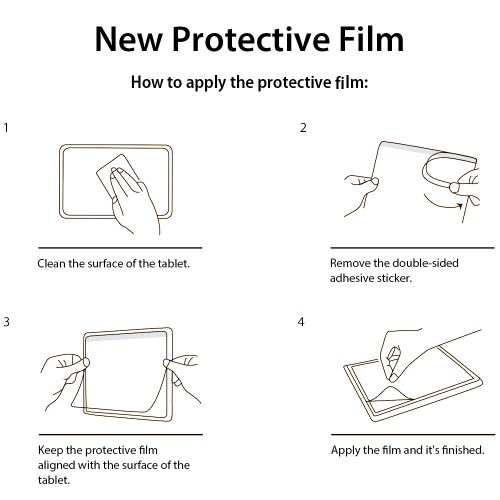 New Protective Film

How to apply the protective film:

1

Clean the surface of the tablet.

2

Remove the double-sided adhesive sticker.

3

Keep the protective film aligned with the surface of the tablet.

4

Apply the film and it's finished.